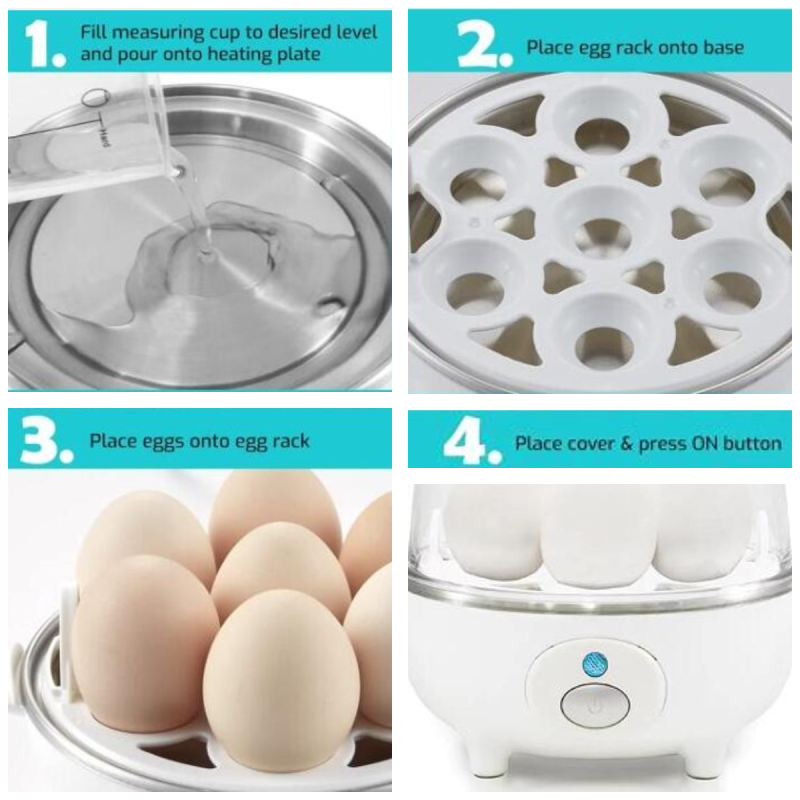 1. Fill measuring cup to desired level and pour onto heating plate

Hard

2. Place egg rack onto base

3. Place eggs onto egg rack

4. Place cover & press ON button